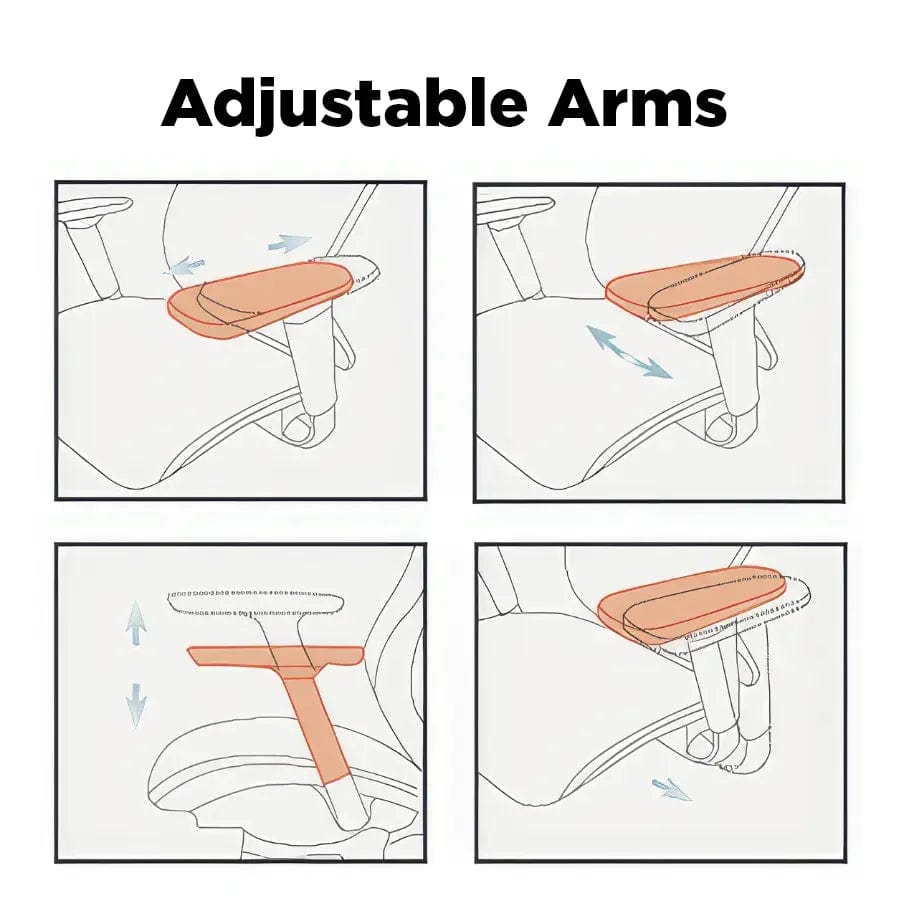 Adjustable Arms